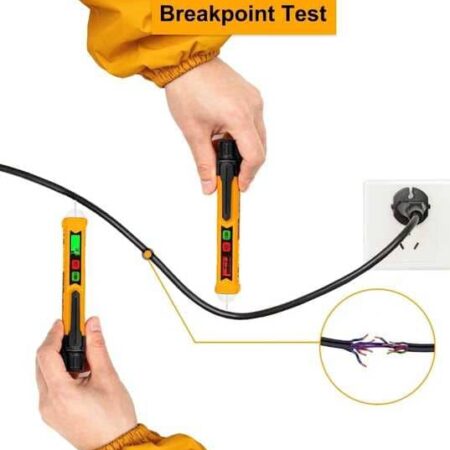 Breakpoint Test