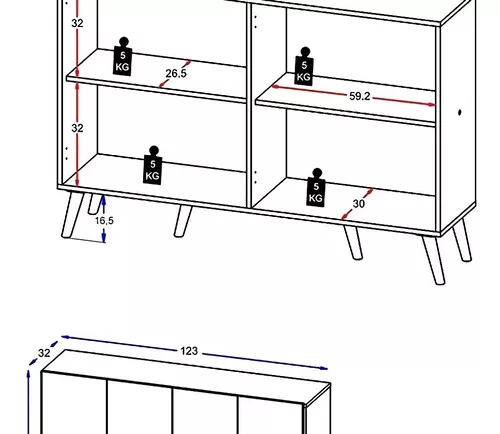 32

5
KG

26.5

5
KG

59.2

32

5
KG

5
KG

30

16,5

32

123