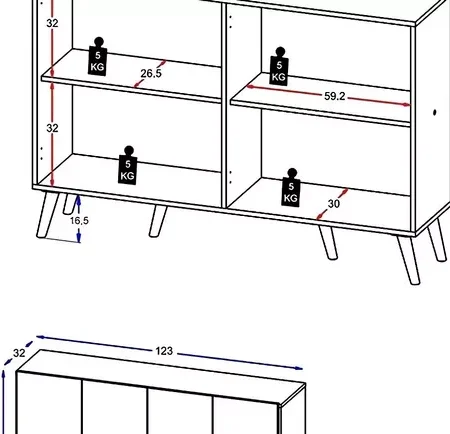 32
5 KG
26.5
5 KG
59.2
32
5 KG
5 KG
30
16,5
32
123